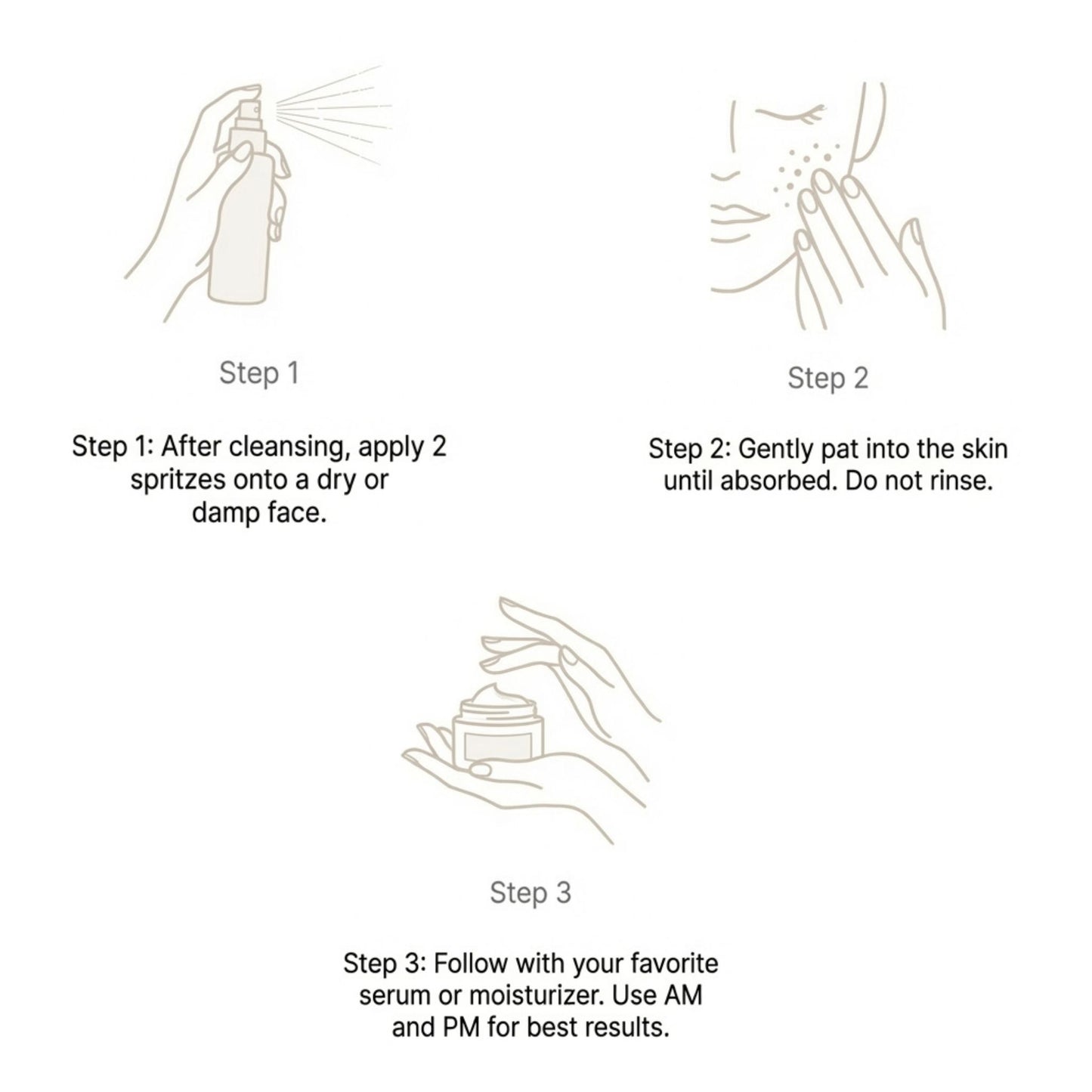 Step 1

Step 1: After cleansing, apply 2 spritzes onto a dry or damp face.

Step 2

Step 2: Gently pat into the skin until absorbed. Do not rinse.

Step 3

Step 3: Follow with your favorite serum or moisturizer. Use AM and PM for best results.