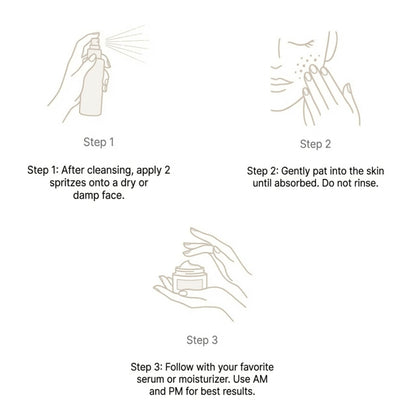 Step 1

Step 1: After cleansing, apply 2 spritzes onto a dry or damp face.

Step 2

Step 2: Gently pat into the skin until absorbed. Do not rinse.

Step 3

Step 3: Follow with your favorite serum or moisturizer. Use AM and PM for best results.